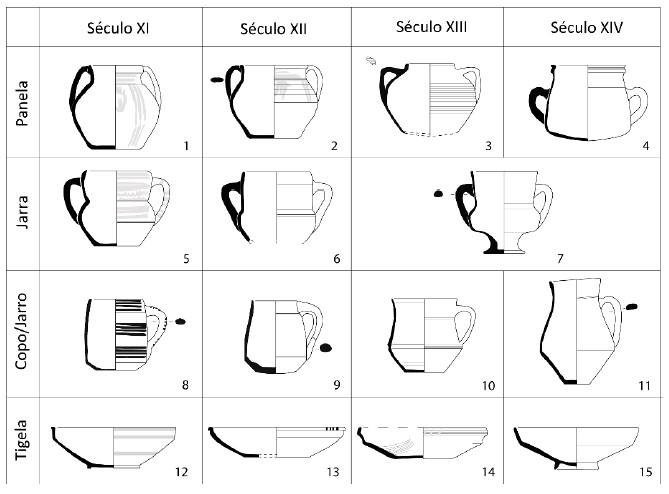 | | Século XI | Século XII | Século XIII | Século XIV |
|---|---|---|---|---|
| Panela | 1 | 2 | 3 | 4 |
| Jarra | 5 | 6 | 7 | |
| Copo/Jarro | 8 | 9 | 10 | 11 |
| Tigela | 12 | 13 | 14 | 15 |