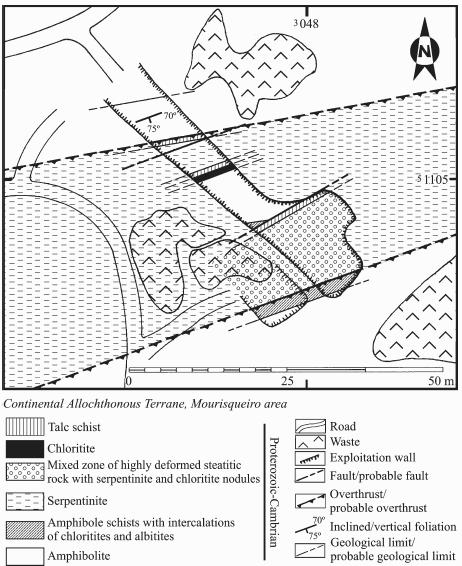 $^{3}048$

N

70°

75°

$^{5}1105$

0

25

50 m

Continental Allochthonous Terrane, Mourisqueiro area

Talc schist

Chloritite

Mixed zone of highly deformed steatitic rock with serpentinite and chloritite nodules

Serpentinite

Amphibole schists with intercalations of chloritites and albitites

Amphibolite

Proterozoic-Cambrian

Road

Waste

Exploitation wall

Fault/probable fault

Overthrust/ probable overthrust

70°

75°

Inclined/vertical foliation

Geological limit/ probable geological limit