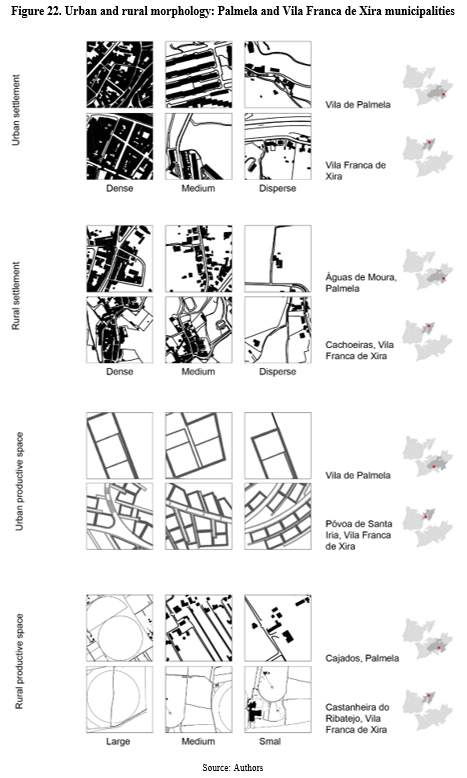 Figure 22. Urban and rural morphology: Palmela and Vila Franca de Xira municipalities

Urban settlement

Vila de Palmela

Vila Franca de Xira

Dense Medium Disperse

Rural settlement

Águas de Moura, Palmela

Cachoeiras, Vila Franca de Xira

Dense Medium Disperse

Urban productive space

Vila de Palmela

Póvoa de Santa Iria, Vila Franca de Xira

Rural productive space

Cajados, Palmela

Castanheira do Ribatejo, Vila Franca de Xira

Large Medium Smal

Source: Authors